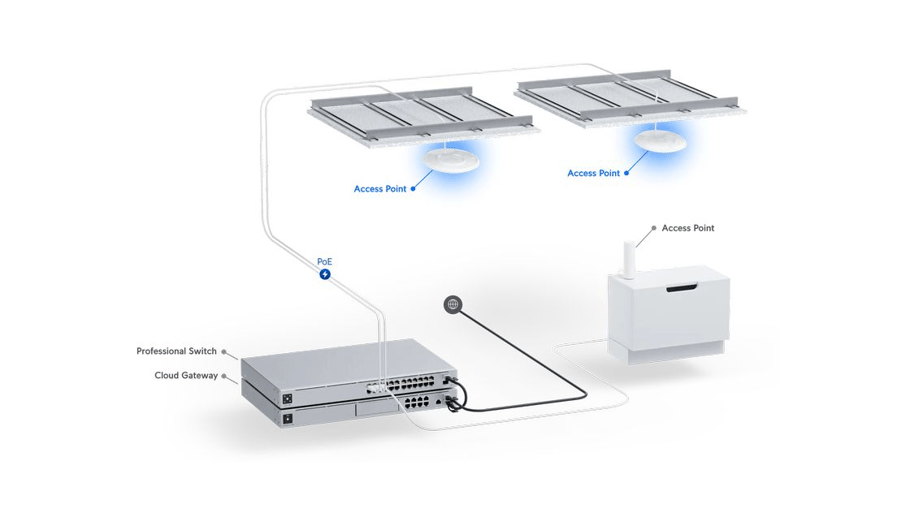 Access Point

Access Point

Access Point

PoE

Professional Switch

Cloud Gateway